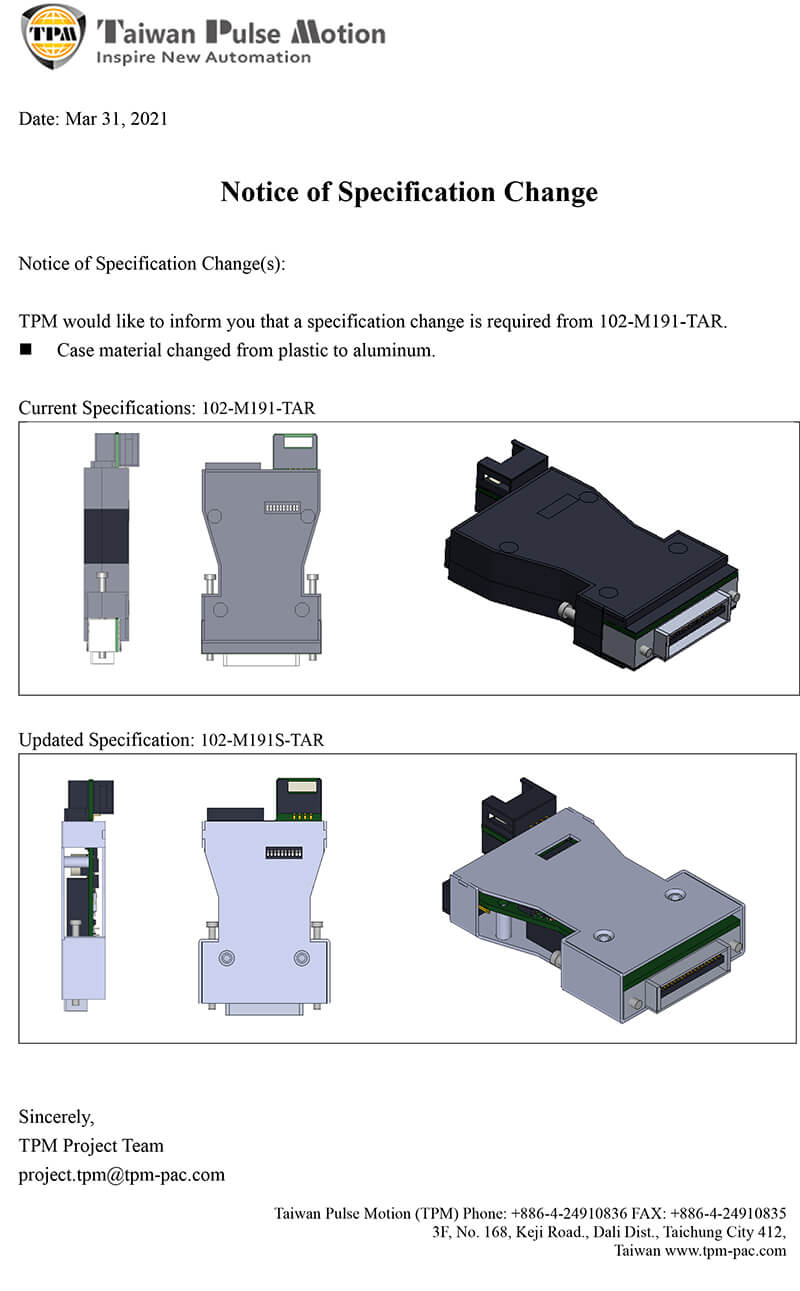 TPM Taiwan Pulse Motion
Inspire New Automation

Date: Mar 31, 2021

Notice of Specification Change

Notice of Specification Change(s):

TPM would like to inform you that a specification change is required from 102-M191-TAR.
■ Case material changed from plastic to aluminum.

Current Specifications: 102-M191-TAR

Updated Specification: 102-M191S-TAR

Sincerely,
TPM Project Team
project.tpm@tpm-pac.com

Taiwan Pulse Motion (TPM) Phone: +886-4-24910836 FAX: +886-4-24910835
3F, No. 168, Keji Road., Dali Dist., Taichung City 412, Taiwan www.tpm-pac.com